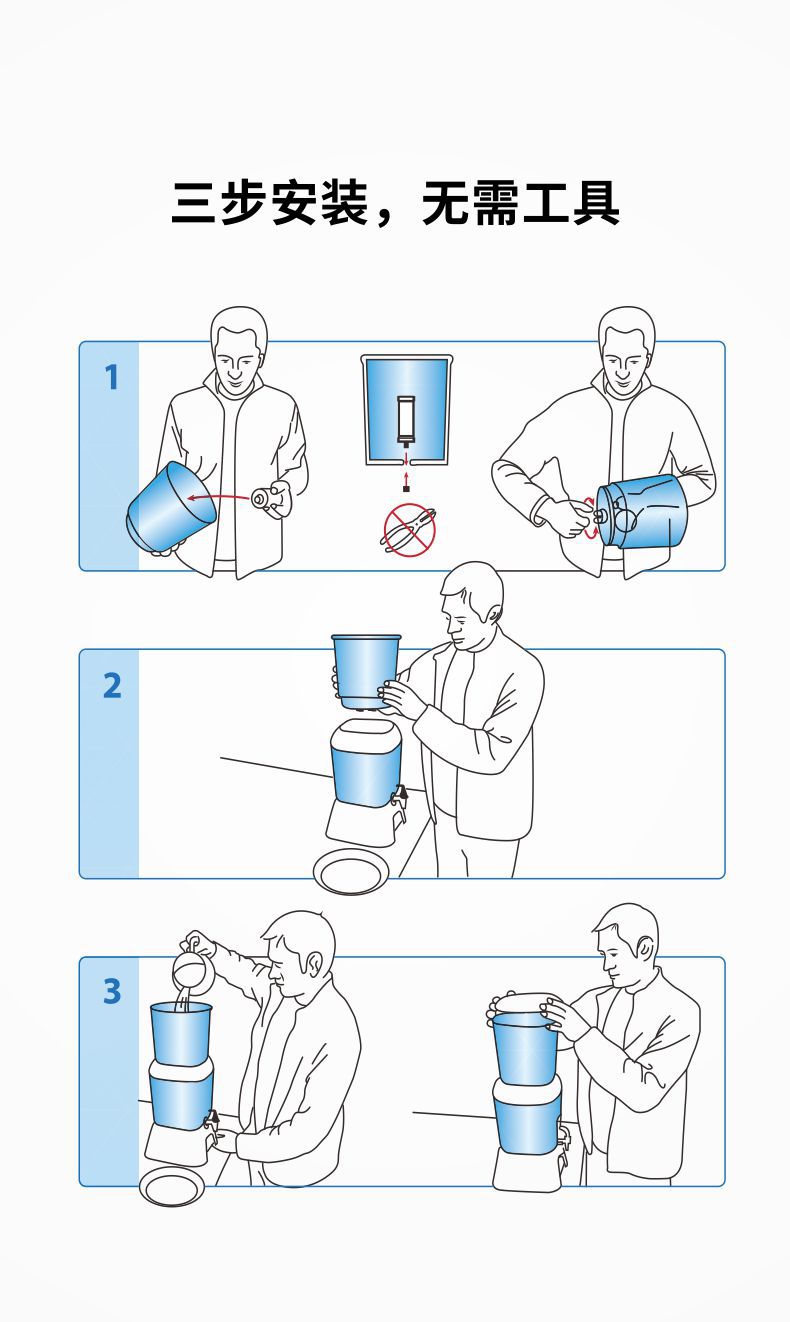 三步安装，无需工具

1

2

3