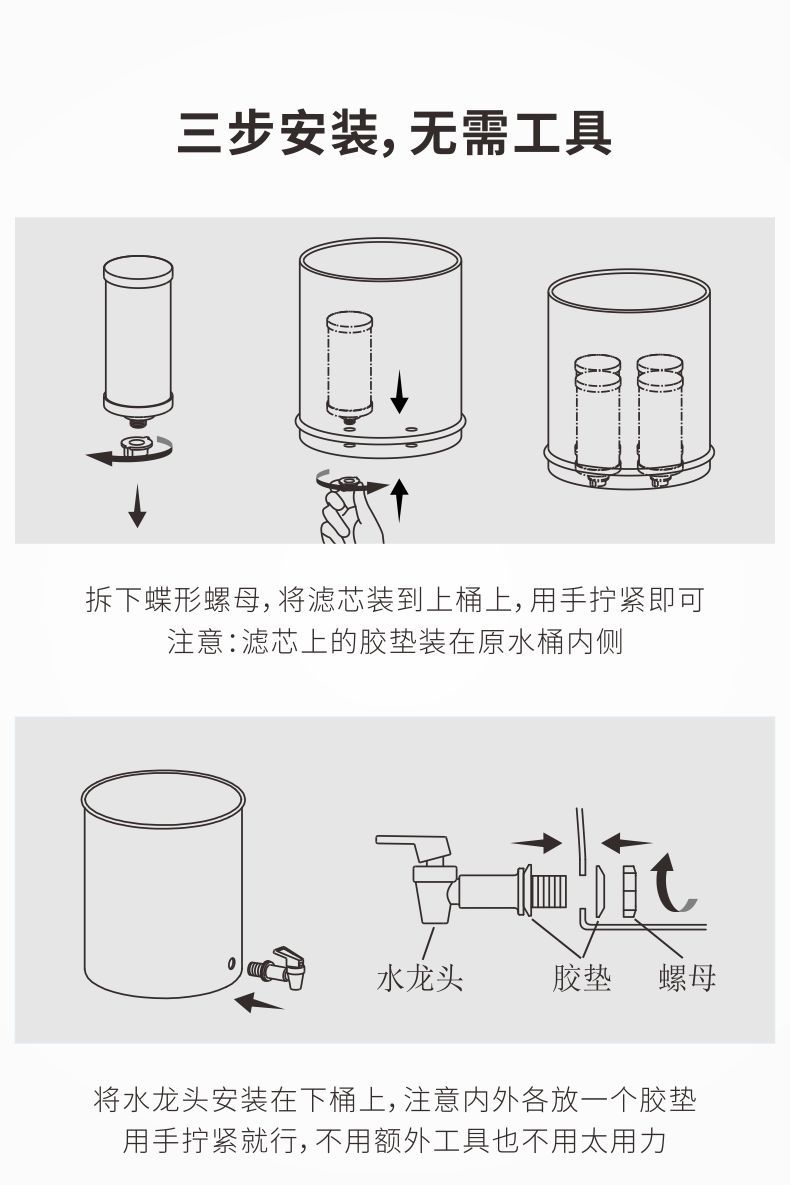 三步安装，无需工具

拆下蝶形螺母，将滤芯装到上桶上，用手拧紧即可
注意：滤芯上的胶垫装在原水桶内侧

水龙头
胶垫
螺母

将水龙头安装在下桶上，注意内外各放一个胶垫
用手拧紧就行，不用额外工具也不用太用力