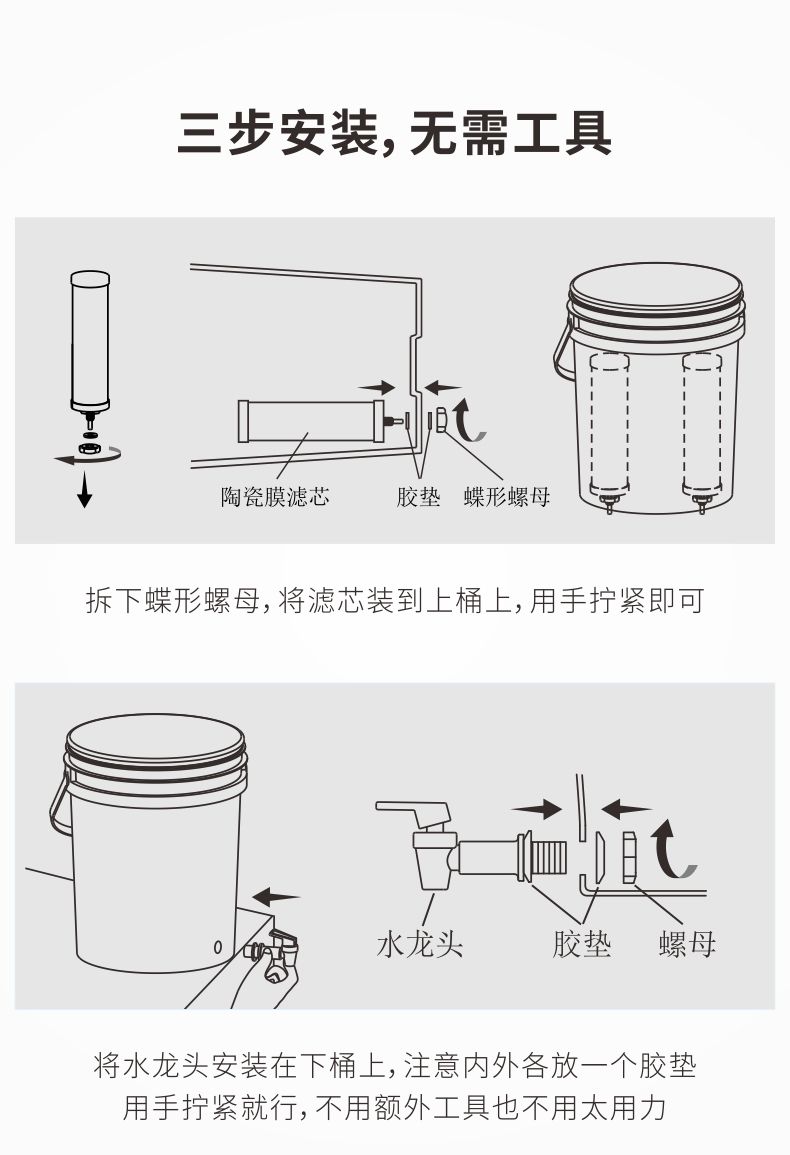 三步安装,无需工具

陶瓷膜滤芯　胶垫　蝶形螺母

拆下蝶形螺母,将滤芯装到上桶上,用手拧紧即可

水龙头　胶垫　螺母

将水龙头安装在下桶上,注意内外各放一个胶垫
用手拧紧就行,不用额外工具也不用太用力